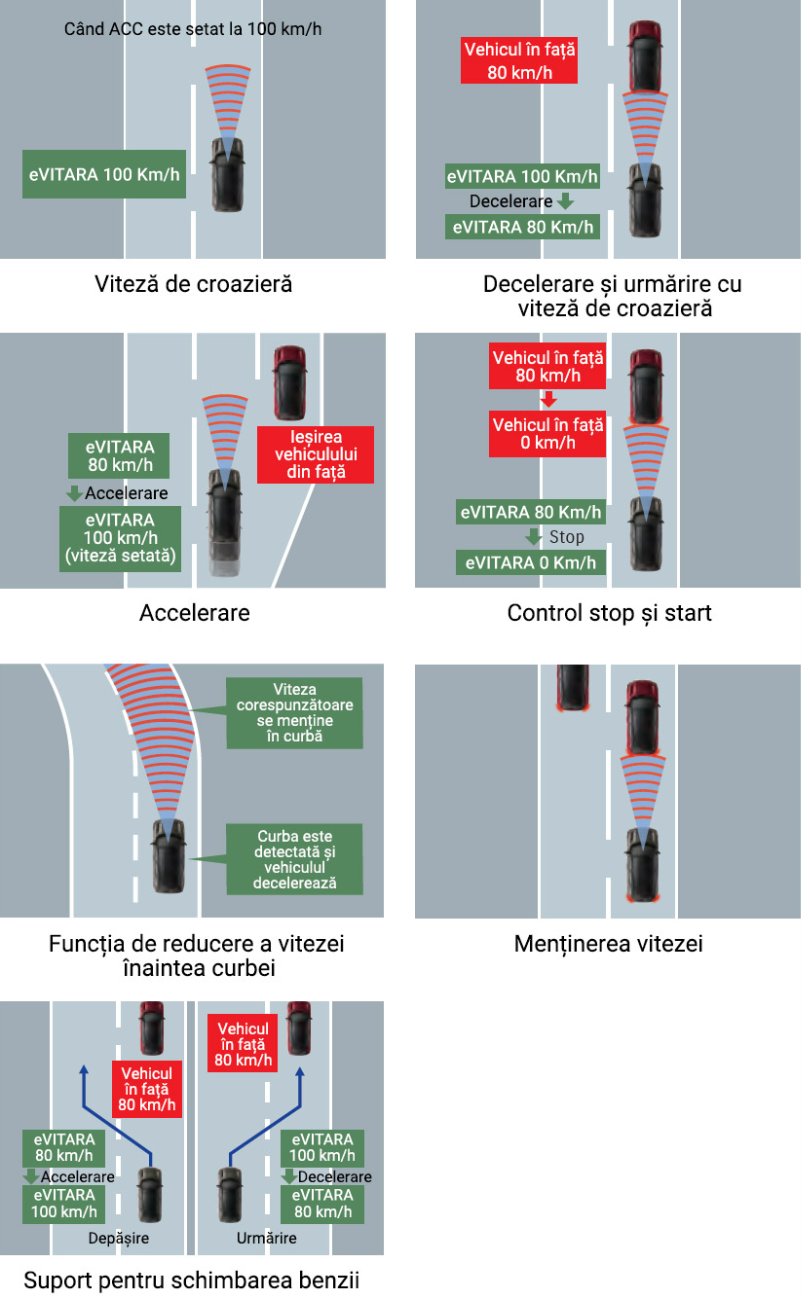 Când ACC este setat la 100 km/h

eVITARA 100 Km/h

Viteză de croazieră

Vehicul în față
80 km/h

eVITARA 100 Km/h
Decelerare
eVITARA 80 Km/h

Decelerare și urmărire cu viteză de croazieră

eVITARA
80 km/h
Accelerare
eVITARA
100 km/h
(viteză setată)

Ieșirea vehiculului din față

Accelerare

Vehicul în față
80 km/h

Vehicul în față
0 km/h

eVITARA 80 Km/h
Stop
eVITARA 0 Km/h

Control stop și start

Viteza corespunzătoare se menține în curbă

Curba este detectată și vehiculul decelerează

Funcția de reducere a vitezei înaintea curbei

Menținerea vitezei

Vehicul în față
80 km/h

eVITARA
80 km/h
Accelerare
eVITARA
100 km/h

Depășire

Vehicul în față
80 km/h

eVITARA
100 km/h
Decelerare
eVITARA
80 km/h

Urmărire

Suport pentru schimbarea benzii